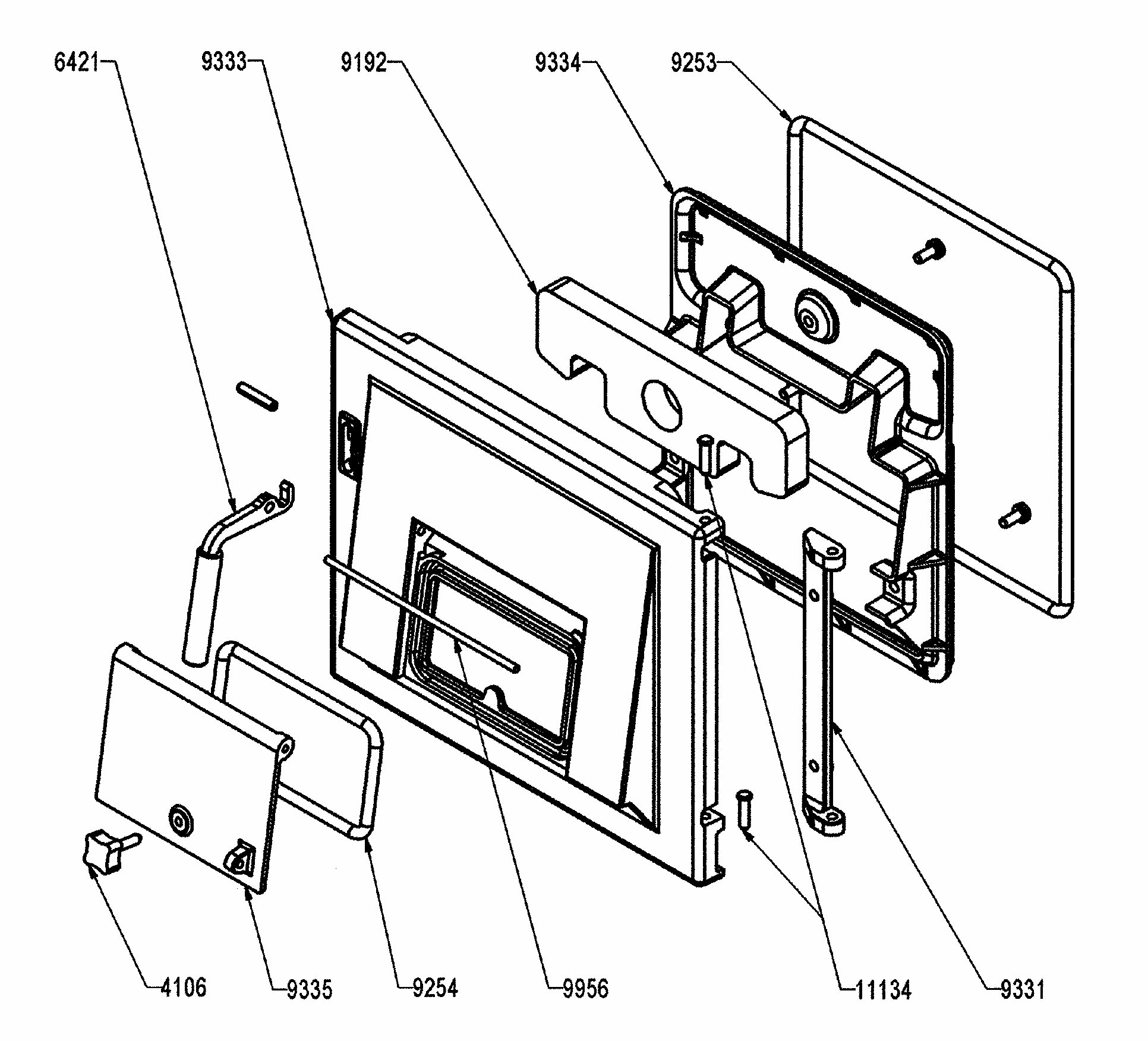 6421
9333
9192
9334
9253
4106
9335
9254
9956
11134
9331